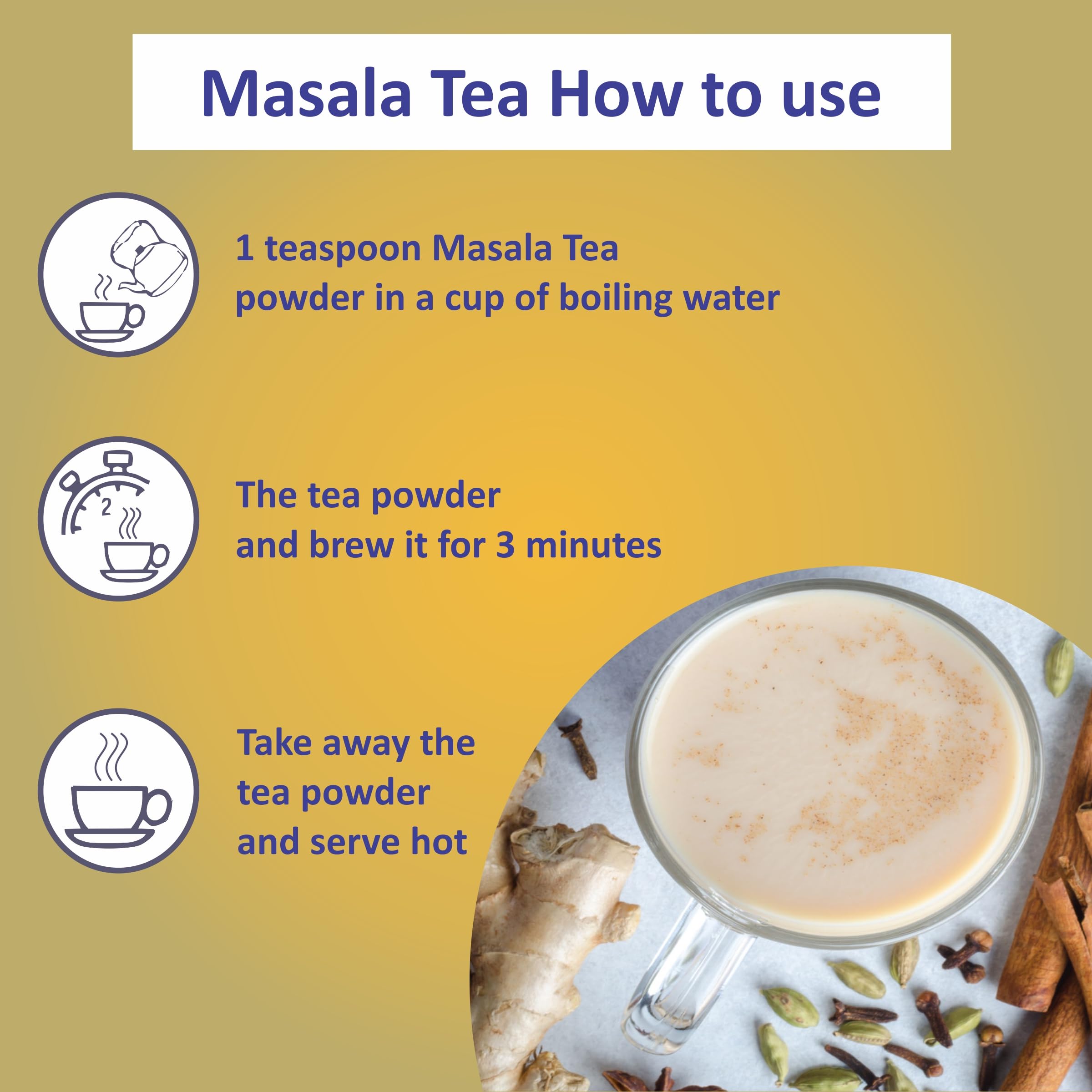 Masala Tea How to use

1 teaspoon Masala Tea powder in a cup of boiling water

2

The tea powder and brew it for 3 minutes

Take away the tea powder and serve hot