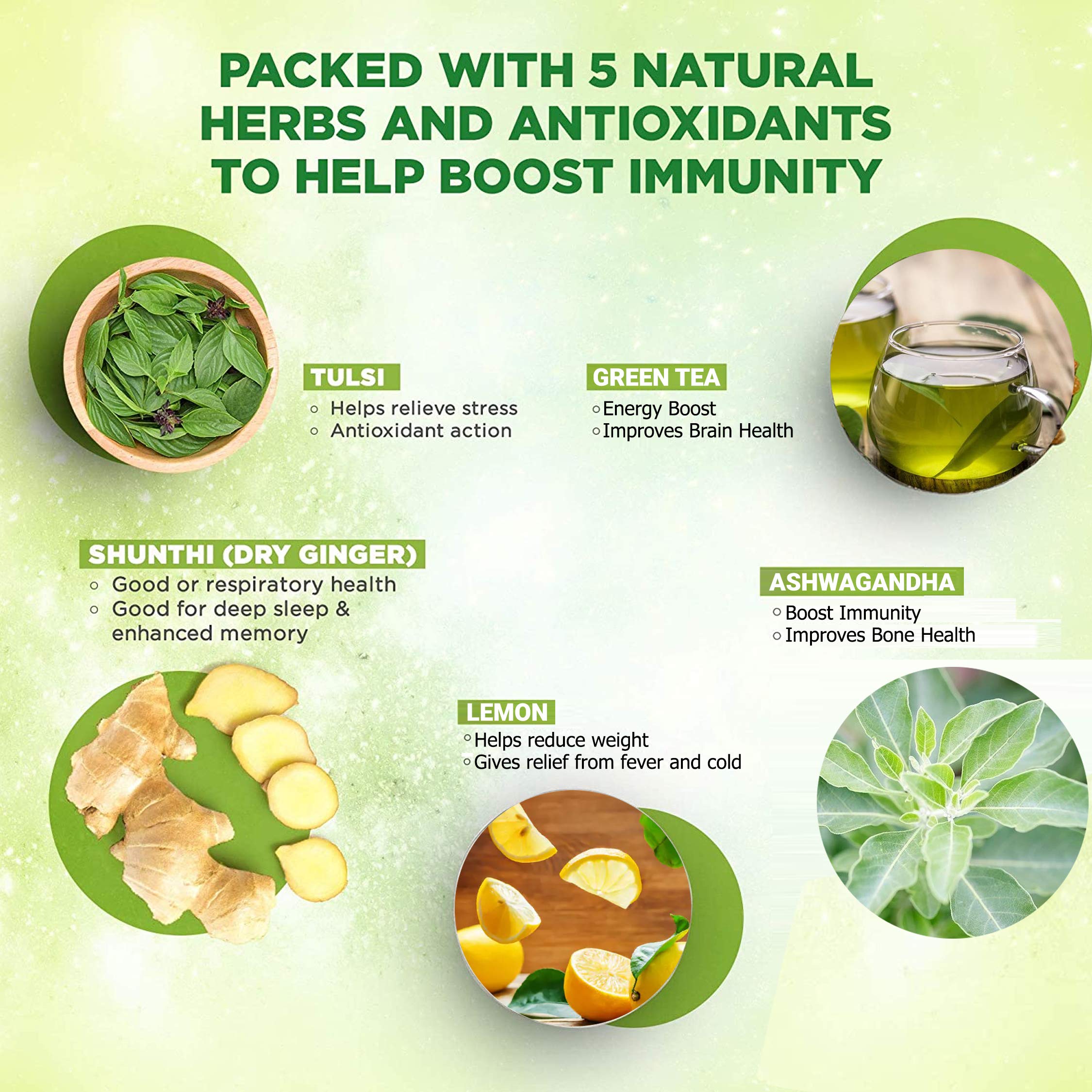 PACKED WITH 5 NATURAL HERBS AND ANTIOXIDANTS TO HELP BOOST IMMUNITY

TULSI
◦ Helps relieve stress
◦ Antioxidant action

GREEN TEA
◦ Energy Boost
◦ Improves Brain Health

SHUNTHI (DRY GINGER)
◦ Good or respiratory health
◦ Good for deep sleep & enhanced memory

ASHWAGANDHA
◦ Boost Immunity
◦ Improves Bone Health

LEMON
◦ Helps reduce weight
◦ Gives relief from fever and cold