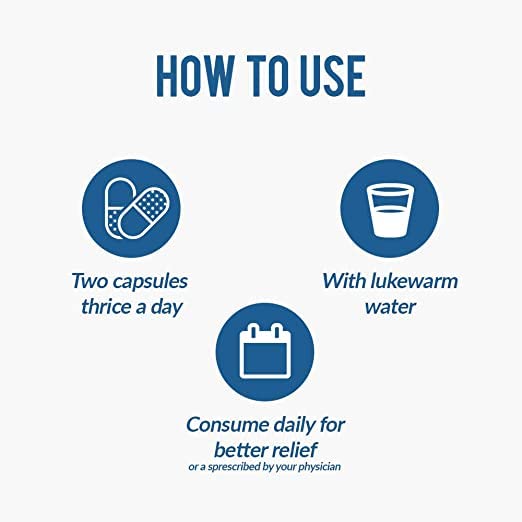 HOW TO USE

Two capsules thrice a day

With lukewarm water

Consume daily for better relief
or a sprescribed by your physician