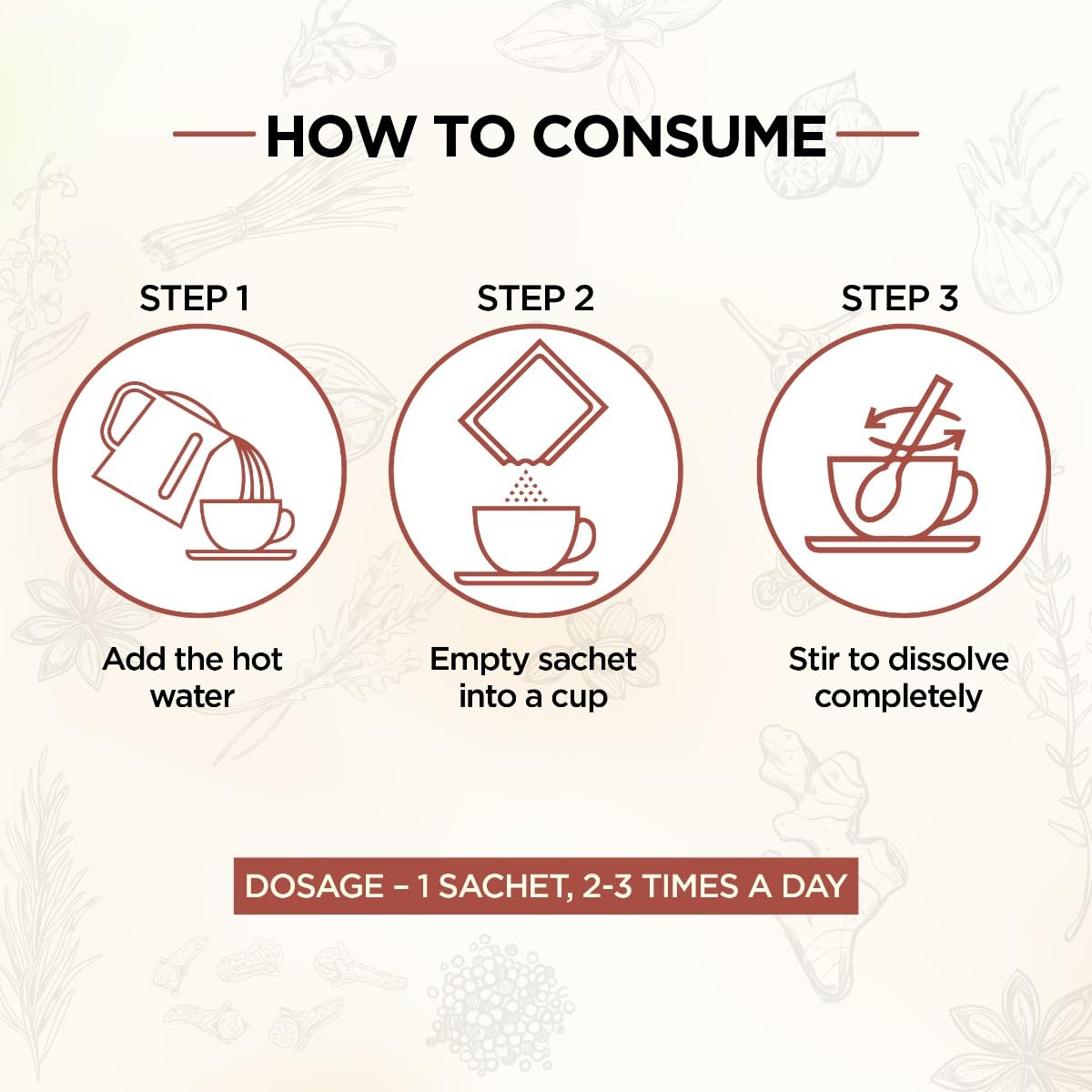 HOW TO CONSUME

STEP 1

Add the hot water

STEP 2

Empty sachet into a cup

STEP 3

Stir to dissolve completely

DOSAGE – 1 SACHET, 2-3 TIMES A DAY