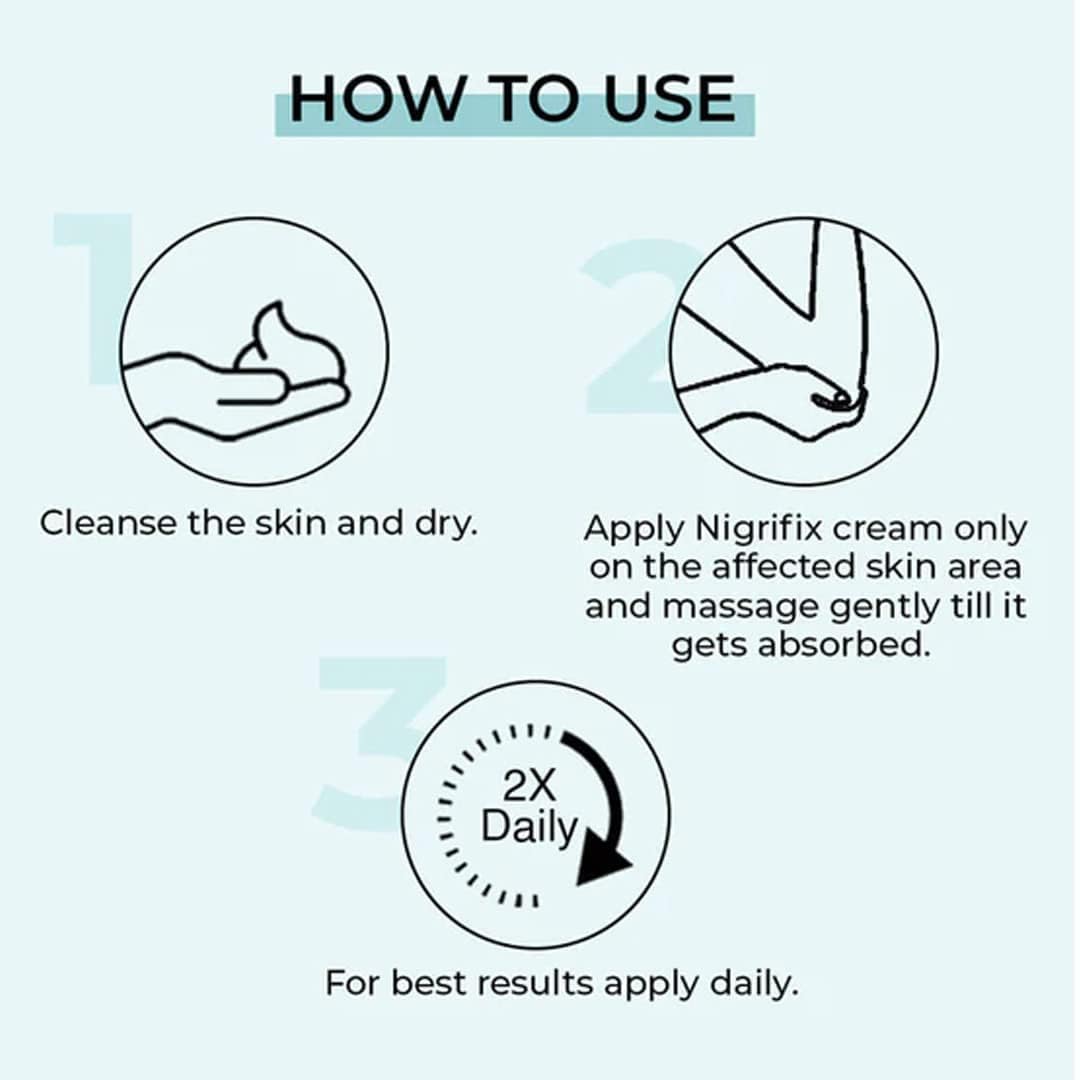 HOW TO USE

1

Cleanse the skin and dry.

2

Apply Nigrifix cream only on the affected skin area and massage gently till it gets absorbed.

3

2X Daily

For best results apply daily.